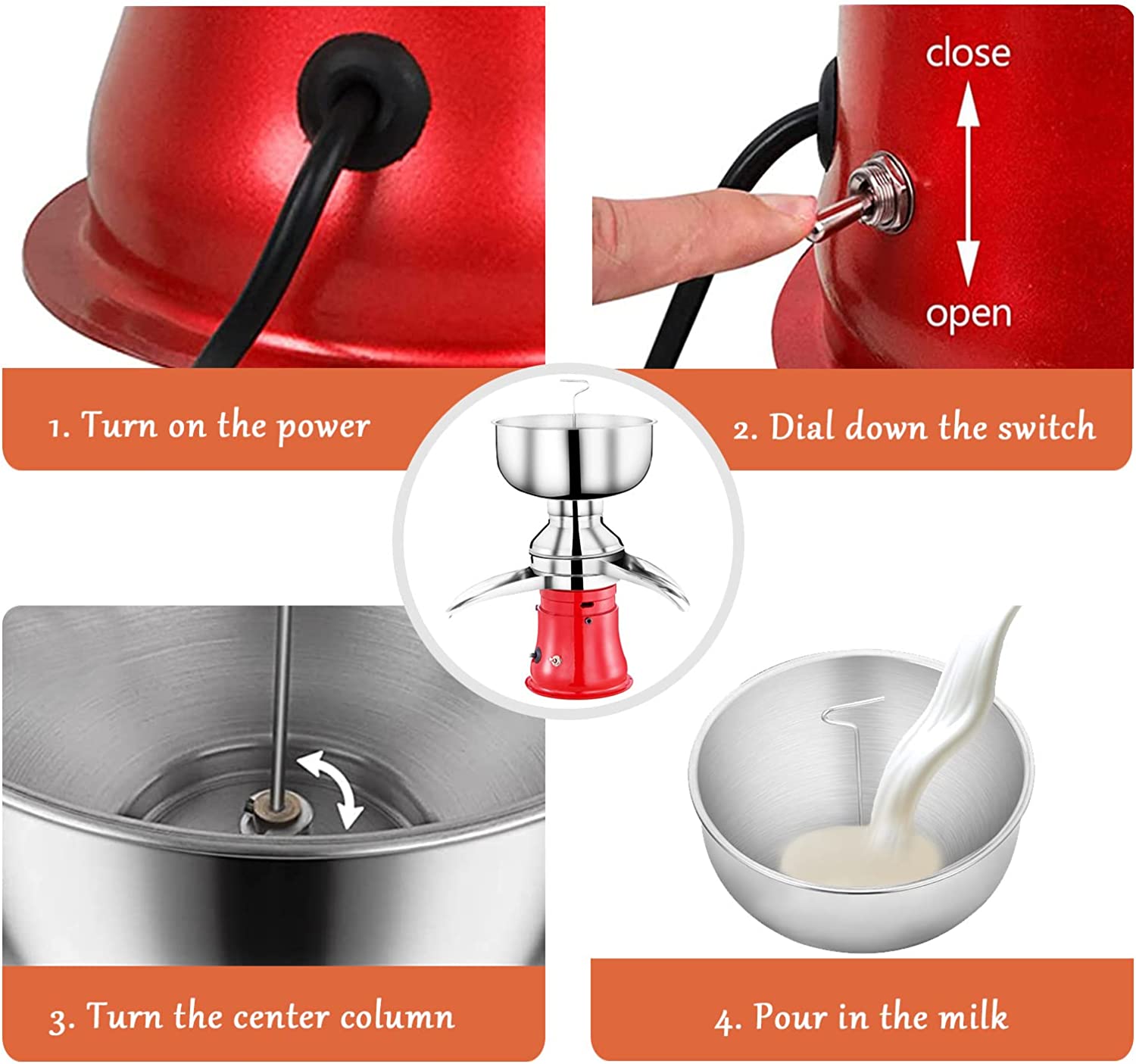 close

open

1. Turn on the power

2. Dial down the switch

3. Turn the center column

4. Pour in the milk